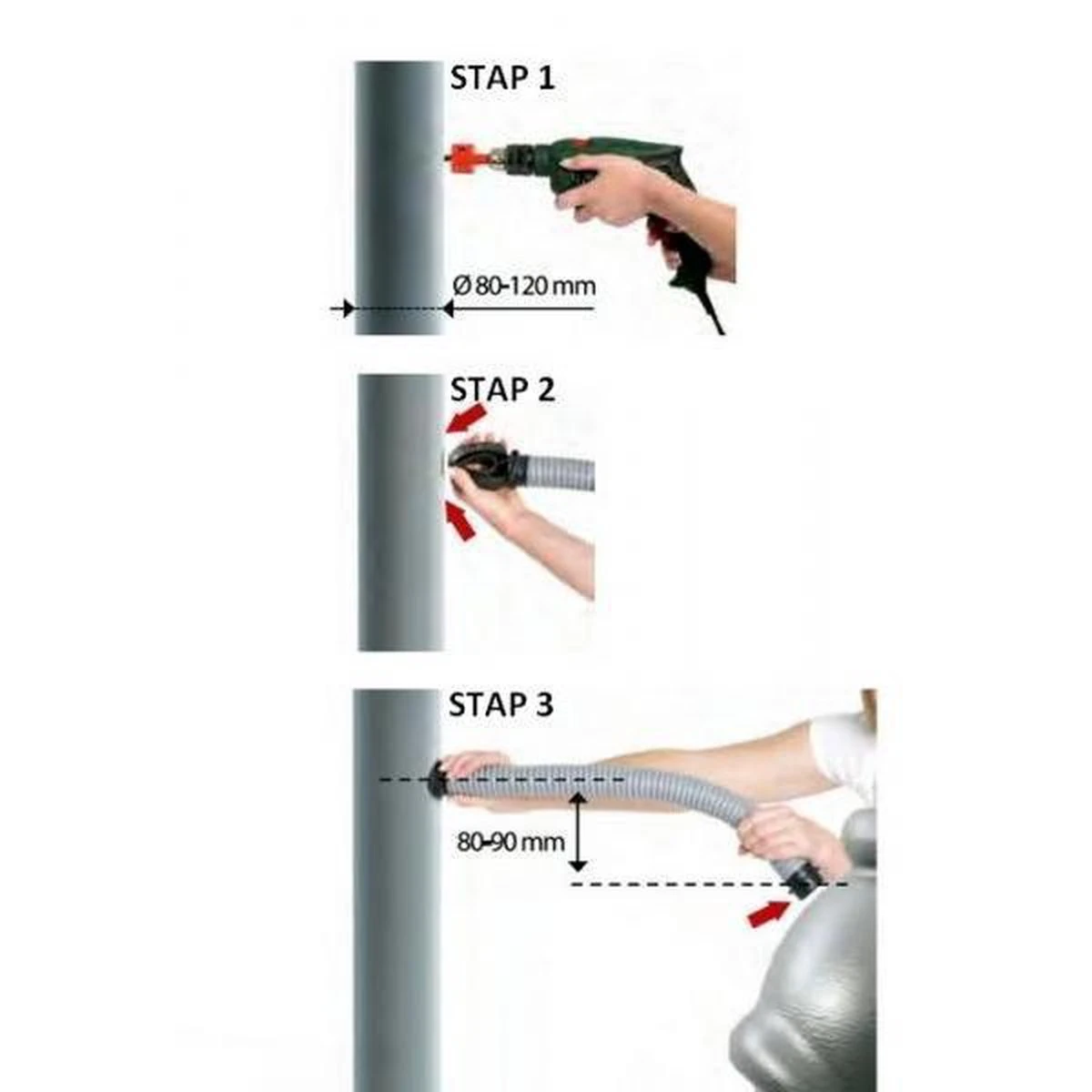 STAP 1

Ø 80-120 mm

STAP 2

STAP 3

80-90 mm